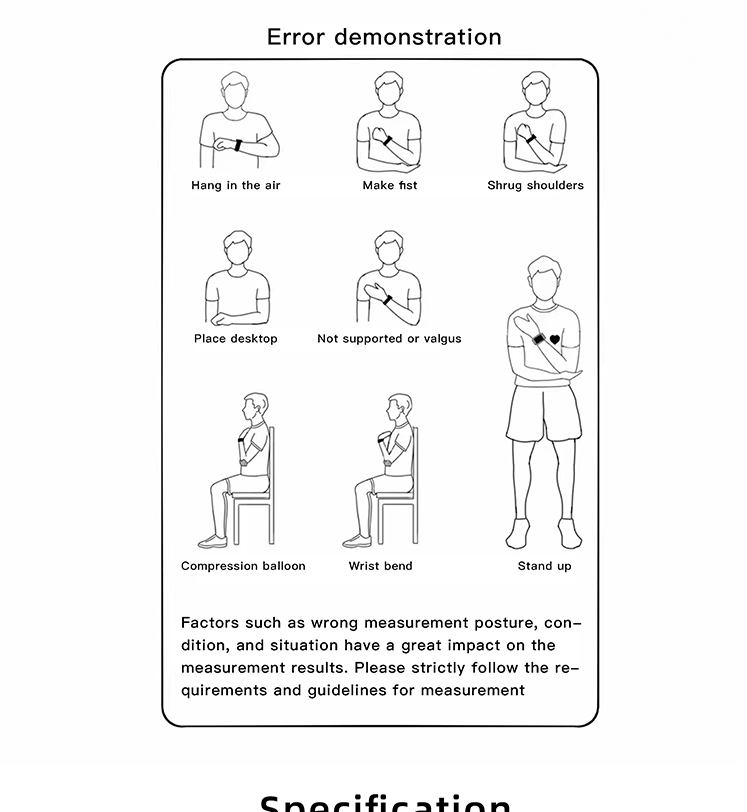 Error demonstration

Hang in the air

Make fist

Shrug shoulders

Place desktop

Not supported or valgus

Compression balloon

Wrist bend

Stand up

Factors such as wrong measurement posture, condition, and situation have a great impact on the measurement results. Please strictly follow the requirements and guidelines for measurement

Specification